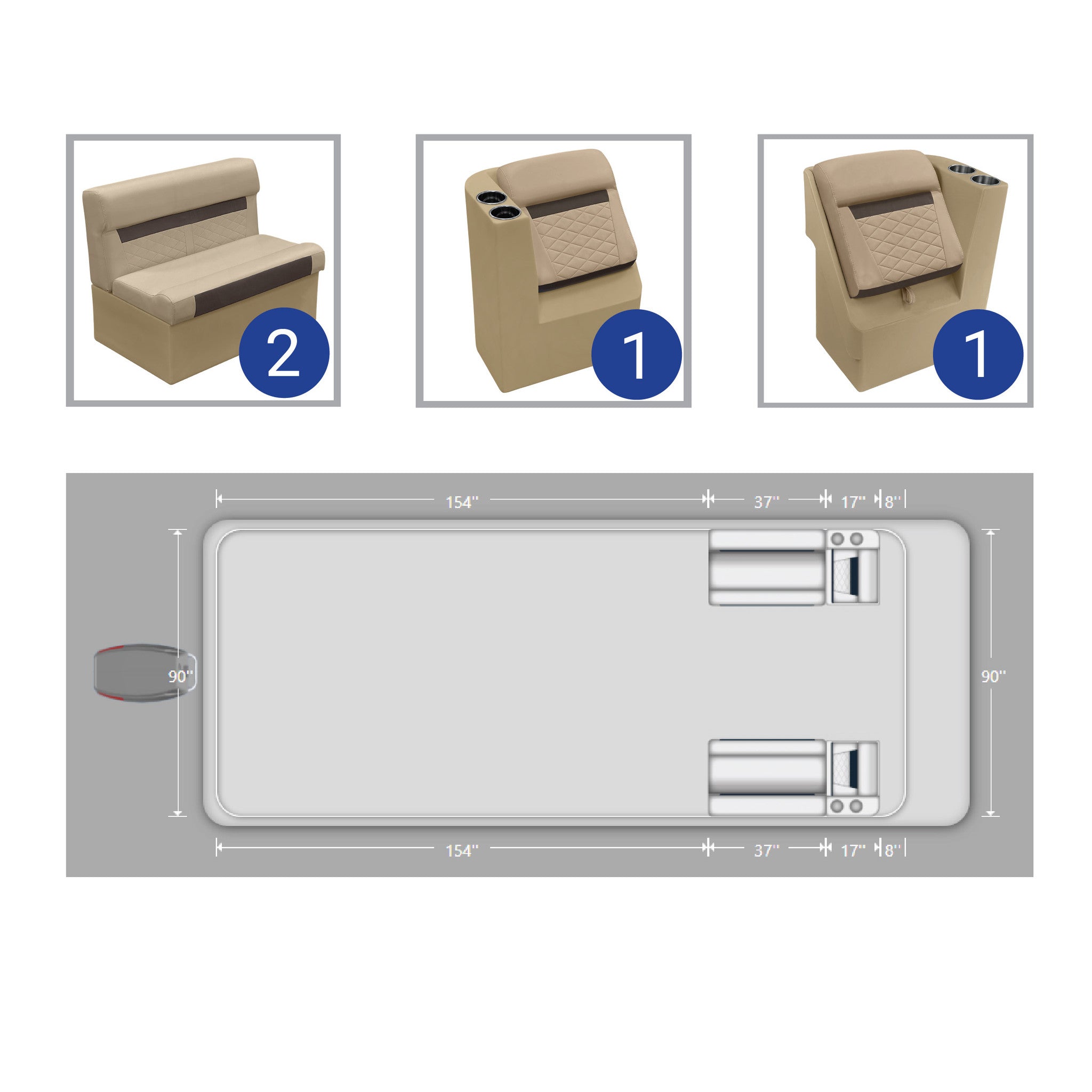 2

1

1

154" 37" 17" 8"

90"

90"

154" 37" 17" 8"